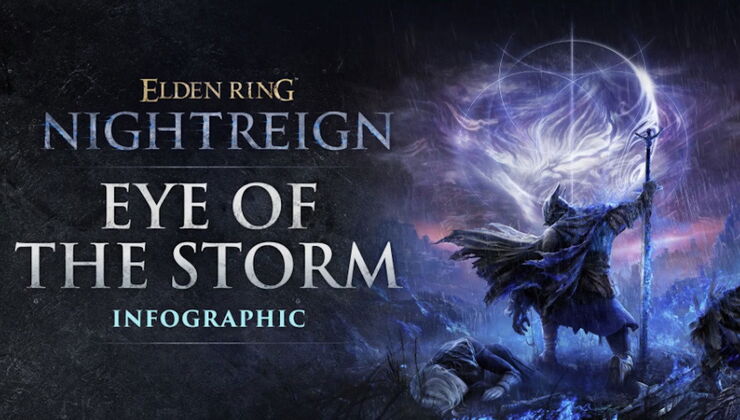 ELDEN RING
NIGHTREIGN

EYE OF THE STORM

INFOGRAPHIC